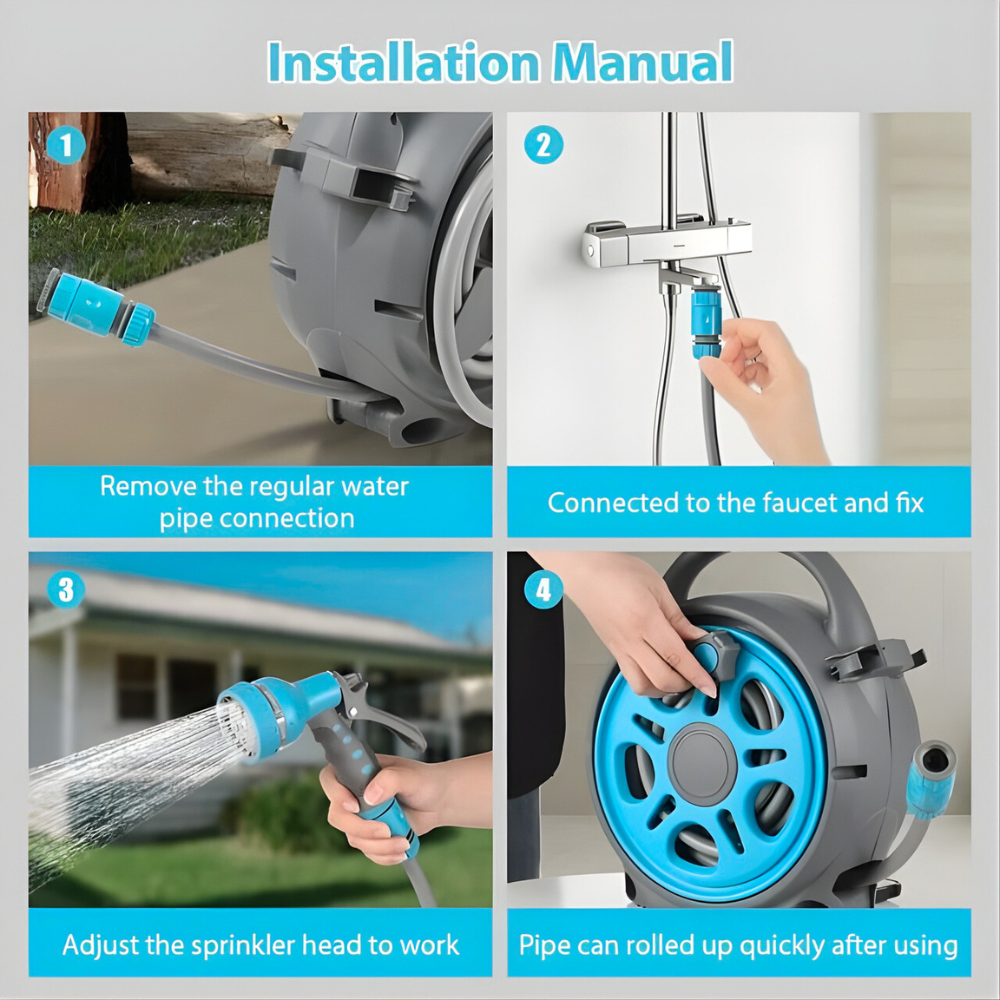 Installation Manual

1

Remove the regular water pipe connection

2

Connected to the faucet and fix

3

Adjust the sprinkler head to work

4

Pipe can rolled up quickly after using